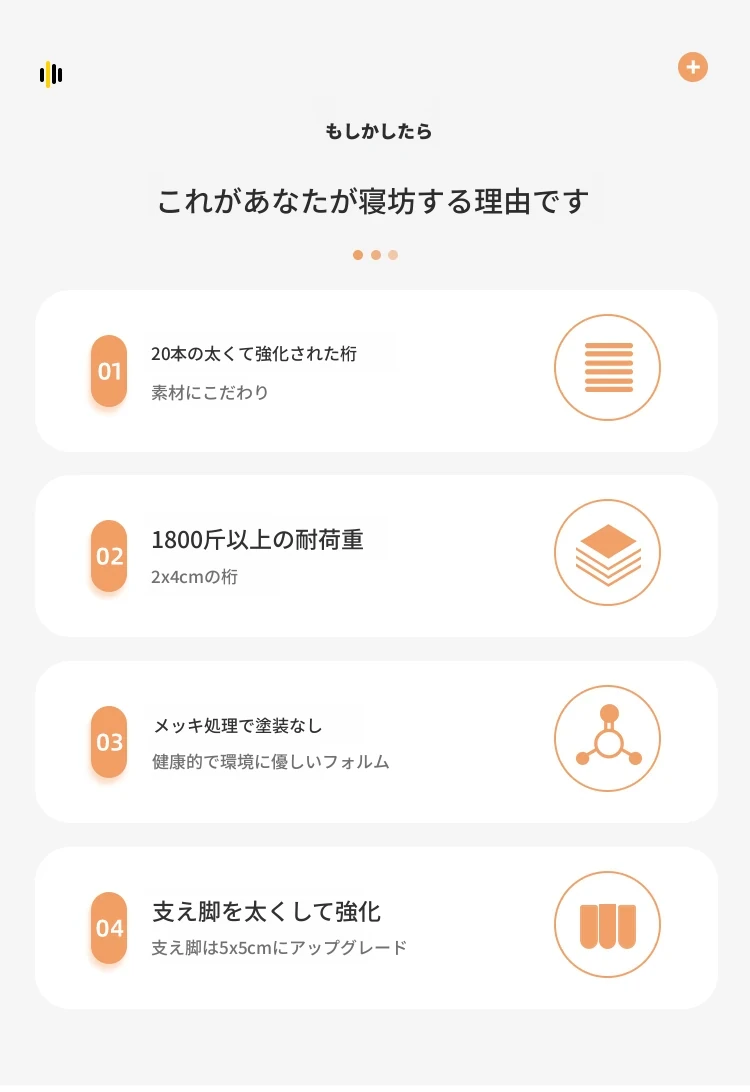 もしかしたら

これがあなたが寝坊する理由です

01

20本の太くて強化された桁

素材にこだわり

02

1800斤以上の耐荷重

2x4cmの桁

03

メッキ処理で塗装なし

健康的で環境に優しいフォルム

04

支え脚を太くして強化

支え脚は5x5cmにアップグレード